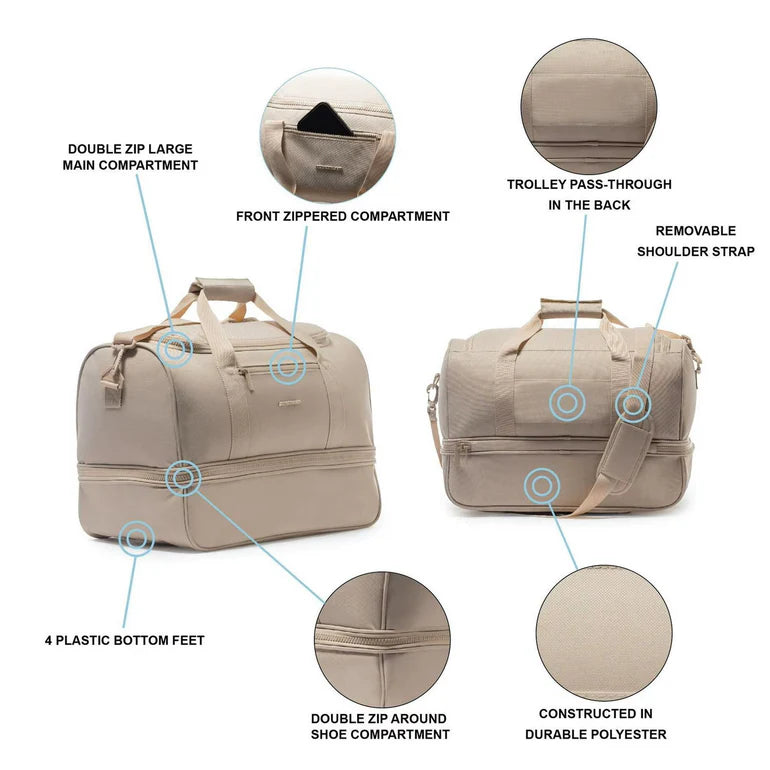 DOUBLE ZIP LARGE MAIN COMPARTMENT

FRONT ZIPPERED COMPARTMENT

TROLLEY PASS-THROUGH IN THE BACK

REMOVABLE SHOULDER STRAP

4 PLASTIC BOTTOM FEET

DOUBLE ZIP AROUND SHOE COMPARTMENT

CONSTRUCTED IN DURABLE POLYESTER